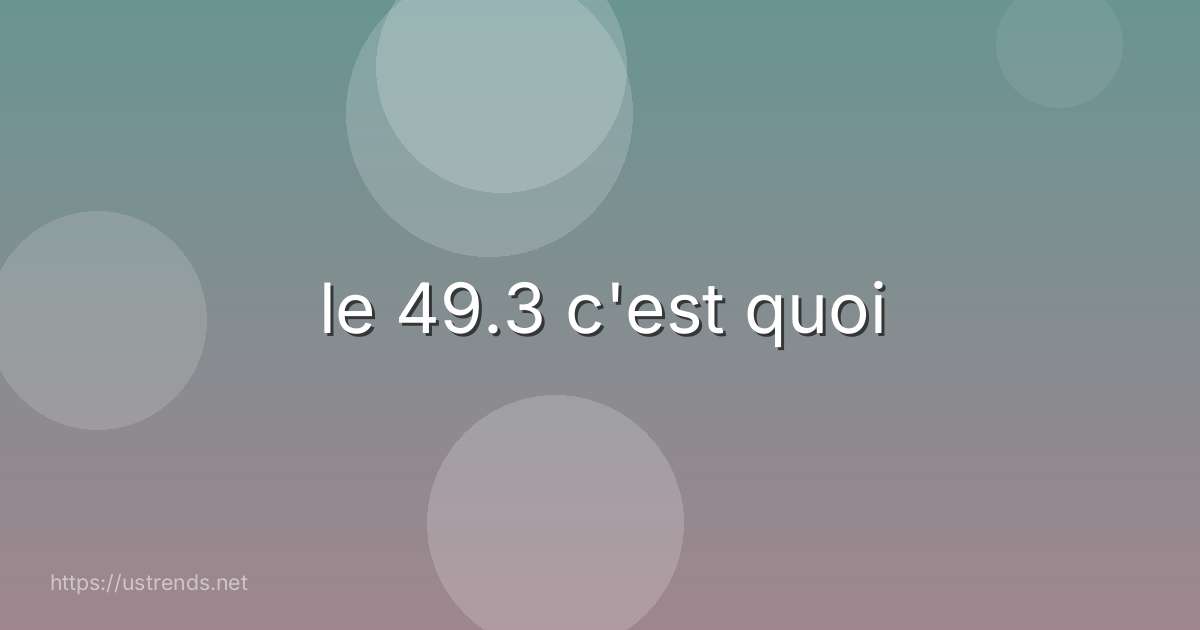 le 49.3 c'est quoi

https://ustrends.net