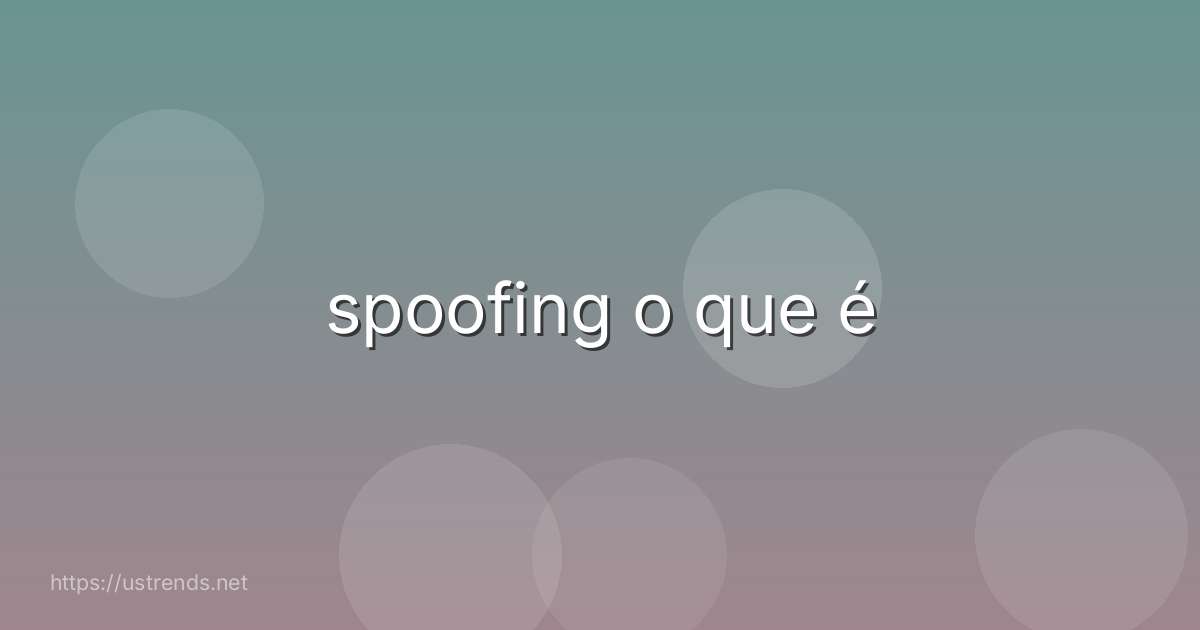 spoofing o que é

https://ustrends.net